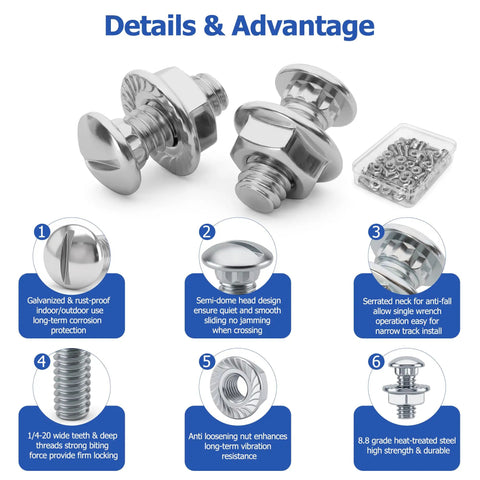 Details & Advantage

1
Galvanized & rust-proof indoor/outdoor use long-term corrosion protection

2
Semi-dome head design ensure quiet and smooth sliding no jamming when crossing

3
Serrated neck for anti-fall allow single wrench operation easy for narrow track install

4
1/4-20 wide teeth & deep threads strong biting force provide firm locking

5
Anti loosening nut enhances long-term vibration resistance

6
8.8 grade heat-treated steel high strength & durable