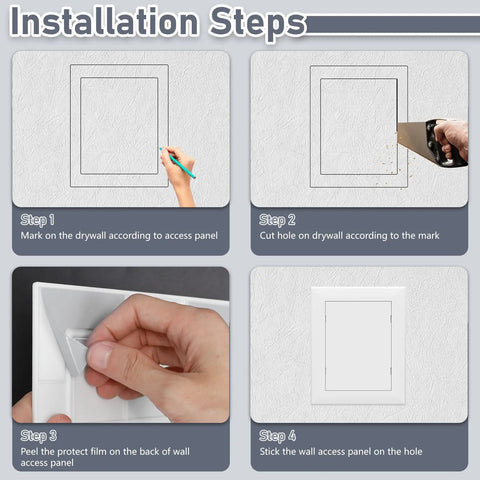 Installation Steps

Step 1
Mark on the drywall according to access panel

Step 2
Cut hole on drywall according to the mark

Step 3
Peel the protect film on the back of wall access panel

Step 4
Stick the wall access panel on the hole