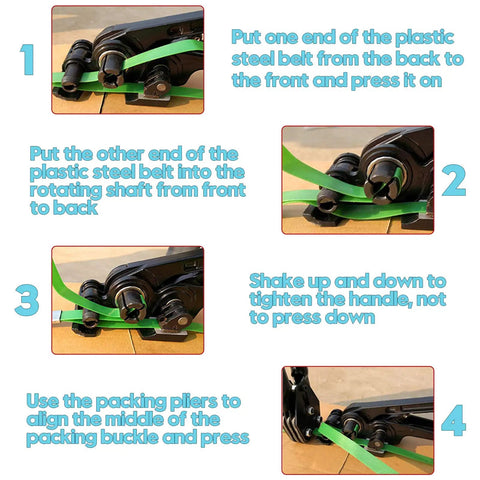 1

Put one end of the plastic steel belt from the back to the front and press it on

Put the other end of the plastic steel belt into the rotating shaft from front to back

2

3

Shake up and down to tighten the handle, not to press down

Use the packing pliers to align the middle of the packing buckle and press

4