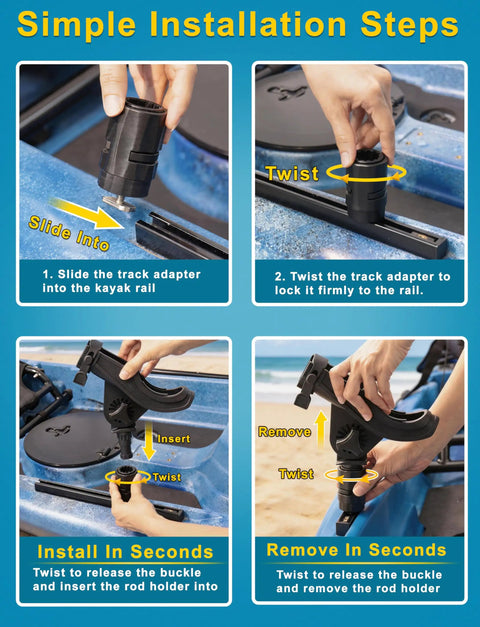 Simple Installation Steps

Slide Into

1. Slide the track adapter into the kayak rail

Twist

2. Twist the track adapter to lock it firmly to the rail.

Insert

Twist

Install In Seconds

Twist to release the buckle and insert the rod holder into

Remove

Twist

Remove In Seconds

Twist to release the buckle and remove the rod holder