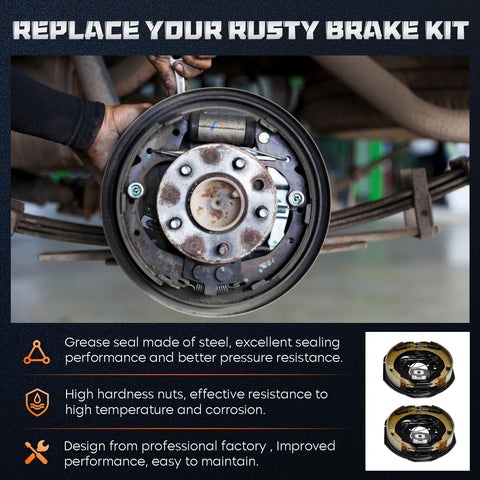 REPLACE YOUR RUSTY BRAKE KIT

Grease seal made of steel, excellent sealing performance and better pressure resistance.

High hardness nuts, effective resistance to high temperature and corrosion.

Design from professional factory , Improved performance, easy to maintain.