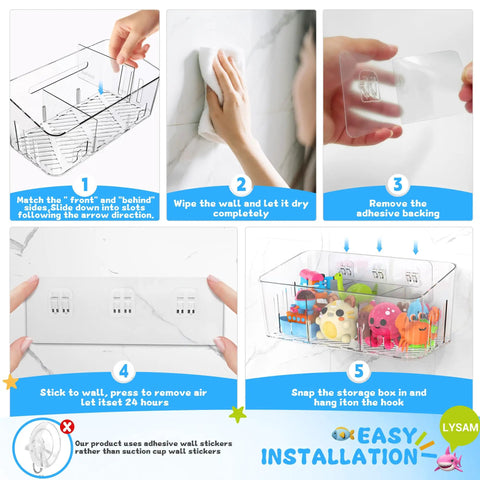 1
Match the " front" and "behind" sides.Slide down into slots following the arrow direction.

2
Wipe the wall and let it dry completely

3
Remove the adhesive backing

4
Stick to wall, press to remove air let itset 24 hours

5
Snap the storage box in and hang iton the hook

Our product uses adhesive wall stickers rather than suction cup wall stickers

EASY INSTALLATION

LYSAM