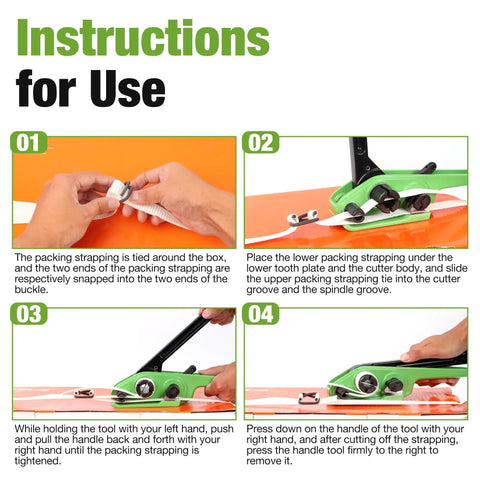 Instructions for Use

01

The packing strapping is tied around the box, and the two ends of the packing strapping are respectively snapped into the two ends of the buckle.

02

Place the lower packing strapping under the lower tooth plate and the cutter body, and slide the upper packing strapping tie into the cutter groove and the spindle groove.

03

While holding the tool with your left hand, push and pull the handle back and forth with your right hand until the packing strapping is tightened.

04

Press down on the handle of the tool with your right hand, and after cutting off the strapping, press the handle tool firmly to the right to remove it.