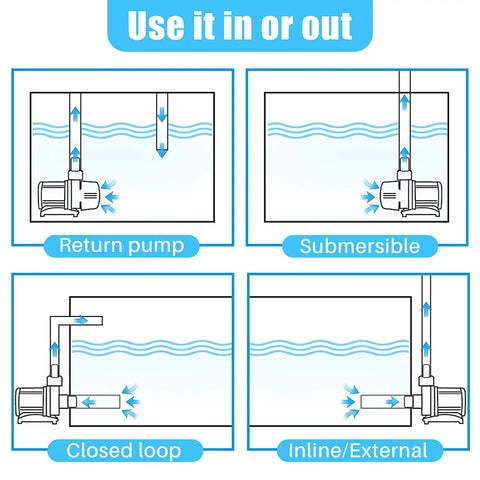 Use it in or out

Return pump

Submersible

Closed loop

Inline/External