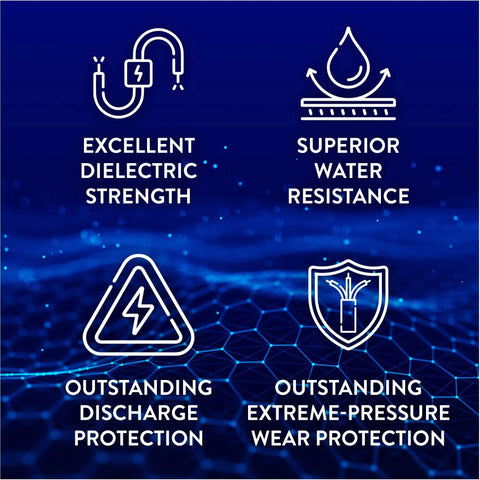 EXCELLENT DIELECTRIC STRENGTH

SUPERIOR WATER RESISTANCE

OUTSTANDING DISCHARGE PROTECTION

OUTSTANDING EXTREME-PRESSURE WEAR PROTECTION