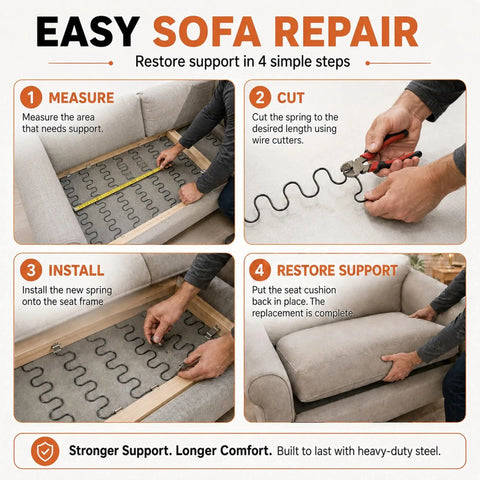 EASY SOFA REPAIR

Restore support in 4 simple steps

1 MEASURE

Measure the area that needs support.

2 CUT

Cut the spring to the desired length using wire cutters.

3 INSTALL

Install the new spring onto the seat frame

4 RESTORE SUPPORT

Put the seat cushion back in place. The replacement is complete

Stronger Support. Longer Comfort. Built to last with heavy-duty steel.