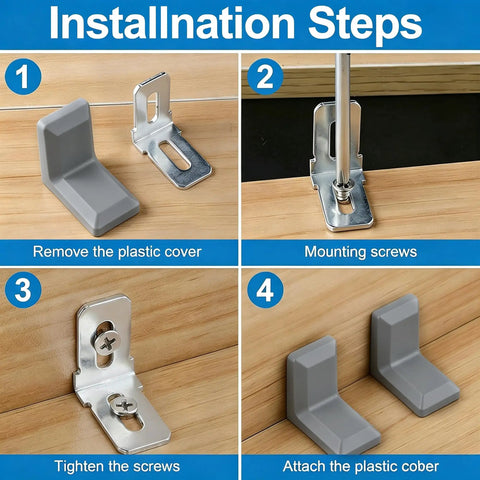 Installnation Steps

1

Remove the plastic cover

2

Mounting screws

3

Tighten the screws

4

Attach the plastic cober