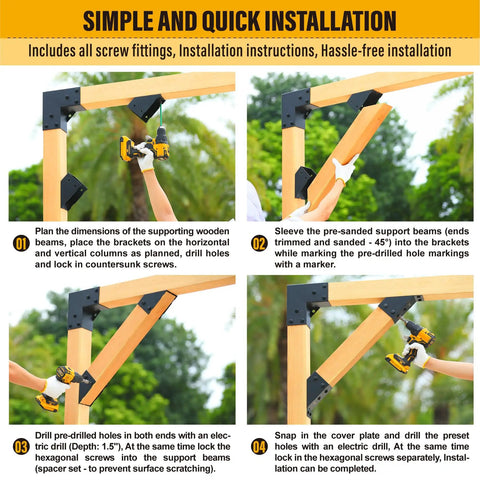 SIMPLE AND QUICK INSTALLATION

Includes all screw fittings, Installation instructions, Hassle-free installation

01 Plan the dimensions of the supporting wooden beams, place the brackets on the horizontal and vertical columns as planned, drill holes and lock in countersunk screws.

02 Sleeve the pre-sanded support beams (ends trimmed and sanded - 45°) into the brackets while marking the pre-drilled hole markings with a marker.

03 Drill pre-drilled holes in both ends with an electric drill (Depth: 1.5"), At the same time lock the hexagonal screws into the support beams (spacer set - to prevent surface scratching).

04 Snap in the cover plate and drill the preset holes with an electric drill, At the same time lock in the hexagonal screws separately, Installation can be completed.