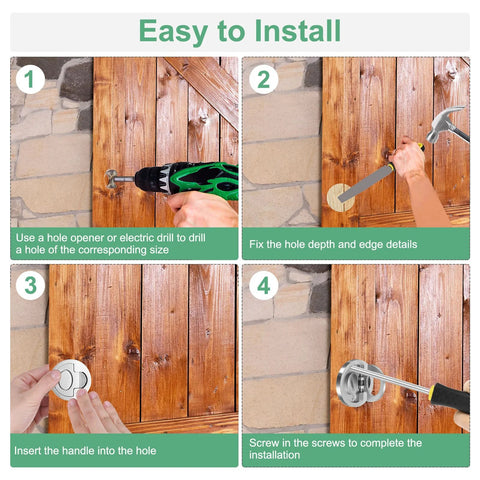 Easy to Install

1

Use a hole opener or electric drill to drill a hole of the corresponding size

2

Fix the hole depth and edge details

3

Insert the handle into the hole

4

Screw in the screws to complete the installation