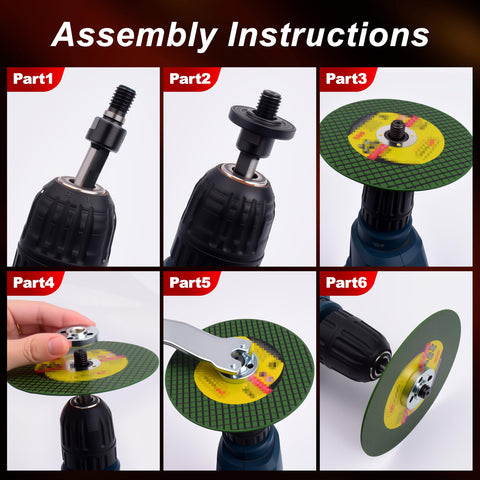 Assembly Instructions

Part1

Part2

Part3

Part4

Part5

Part6