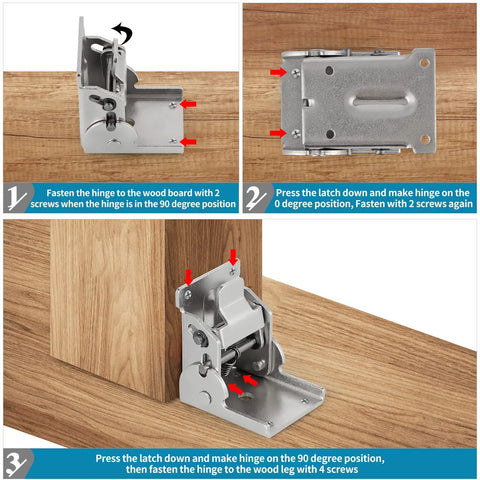 1
Fasten the hinge to the wood board with 2 screws when the hinge is in the 90 degree position

2
Press the latch down and make hinge on the 0 degree position, Fasten with 2 screws again

3
Press the latch down and make hinge on the 90 degree position, then fasten the hinge to the wood leg with 4 screws