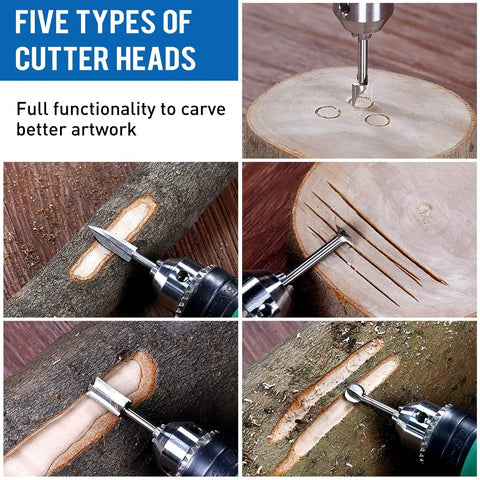 FIVE TYPES OF CUTTER HEADS

Full functionality to carve better artwork