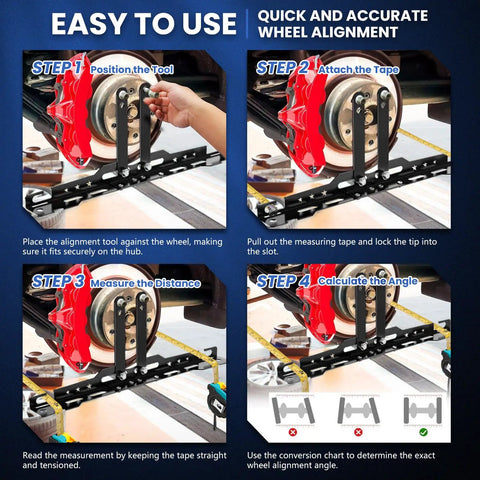 EASY TO USE

QUICK AND ACCURATE WHEEL ALIGNMENT

STEP 1 Position the Tool

Place the alignment tool against the wheel, making sure it fits securely on the hub.

STEP 2 Attach the Tape

Pull out the measuring tape and lock the tip into the slot.

STEP 3 Measure the Distance

Read the measurement by keeping the tape straight and tensioned.

STEP 4 Calculate the Angle

Use the conversion chart to determine the exact wheel alignment angle.