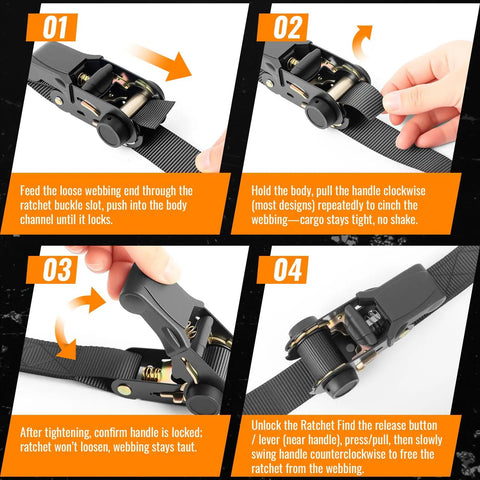 01

Feed the loose webbing end through the ratchet buckle slot, push into the body channel until it locks.

02

Hold the body, pull the handle clockwise (most designs) repeatedly to cinch the webbing—cargo stays tight, no shake.

03

After tightening, confirm handle is locked: ratchet won't loosen, webbing stays taut.

04

Unlock the Ratchet Find the release button / lever (near handle), press/pull, then slowly swing handle counterclockwise to free the ratchet from the webbing.