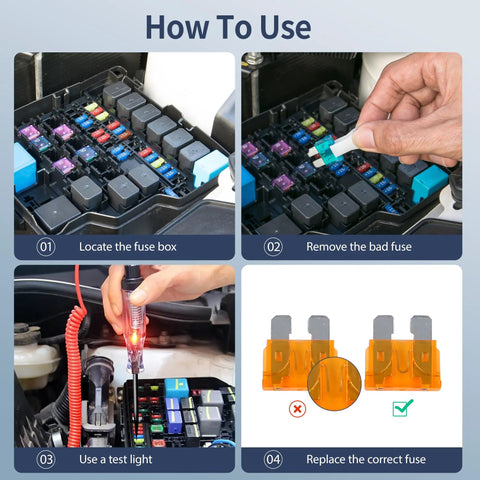 How To Use

01 Locate the fuse box

02 Remove the bad fuse

03 Use a test light

04 Replace the correct fuse