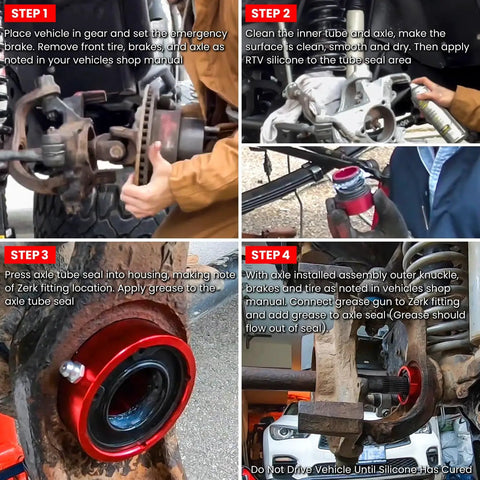 STEP 1

Place vehicle in gear and set the emergency brake. Remove front tire, brakes, and axle as noted in your vehicles shop manual

STEP 2

Clean the inner tube and axle, make the surface is clean, smooth and dry. Then apply RTV silicone to the tube seal area

STEP 3

Press axle tube seal into housing, making note of Zerk fitting location. Apply grease to the axle tube seal

STEP 4

With axle installed assembly outer knuckle, brakes and tire as noted in vehicles shop manual. Connect grease gun to Zerk fitting and add grease to axle seal (Grease should flow out of seal).

Do Not Drive Vehicle Until Silicone Has Cured