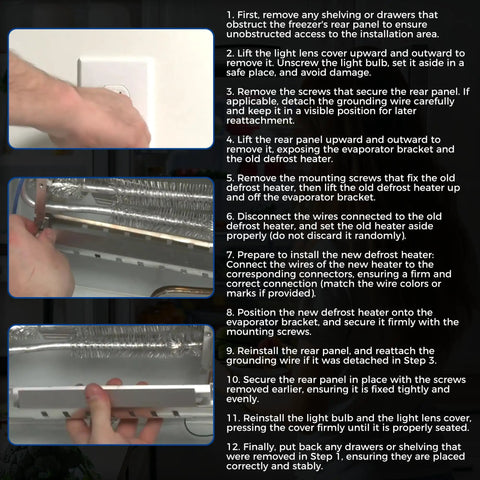 1. First, remove any shelving or drawers that obstruct the freezer's rear panel to ensure unobstructed access to the installation area.

2. Lift the light lens cover upward and outward to remove it. Unscrew the light bulb, set it aside in a safe place, and avoid damage.

3. Remove the screws that secure the rear panel. If applicable, detach the grounding wire carefully and keep it in a visible position for later reattachment.

4. Lift the rear panel upward and outward to remove it, exposing the evaporator bracket and the old defrost heater.

5. Remove the mounting screws that fix the old defrost heater, then lift the old defrost heater up and off the evaporator bracket.

6. Disconnect the wires connected to the old defrost heater, and set the old heater aside properly (do not discard it randomly).

7. Prepare to install the new defrost heater: Connect the wires of the new heater to the corresponding connectors, ensuring a firm and correct connection (match the wire colors or marks if provided).

8. Position the new defrost heater onto the evaporator bracket, and secure it firmly with the mounting screws.

9. Reinstall the rear panel, and reattach the grounding wire if it was detached in Step 3.

10. Secure the rear panel in place with the screws removed earlier, ensuring it is fixed tightly and evenly.

11. Reinstall the light bulb and the light lens cover, pressing the cover firmly until it is properly seated.

12. Finally, put back any drawers or shelving that were removed in Step 1, ensuring they are placed correctly and stably.