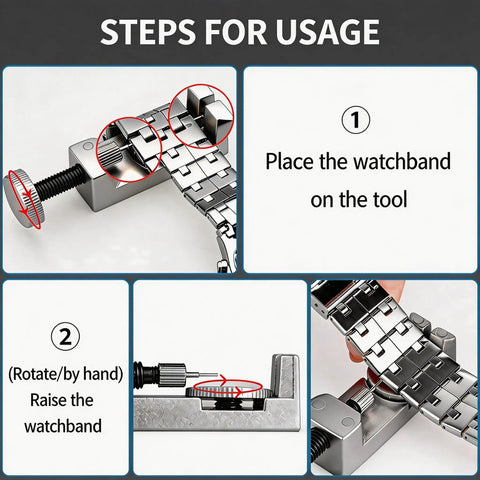 STEPS FOR USAGE

①
Place the watchband on the tool

②
(Rotate/by hand)
Raise the watchband