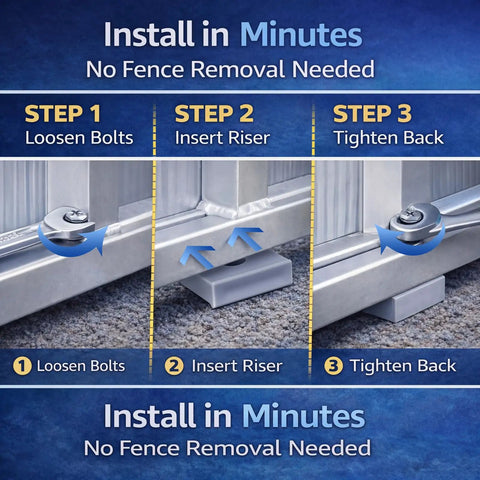 Install in Minutes
No Fence Removal Needed

STEP 1
Loosen Bolts

STEP 2
Insert Riser

STEP 3
Tighten Back

1 Loosen Bolts

2 Insert Riser

3 Tighten Back

Install in Minutes
No Fence Removal Needed