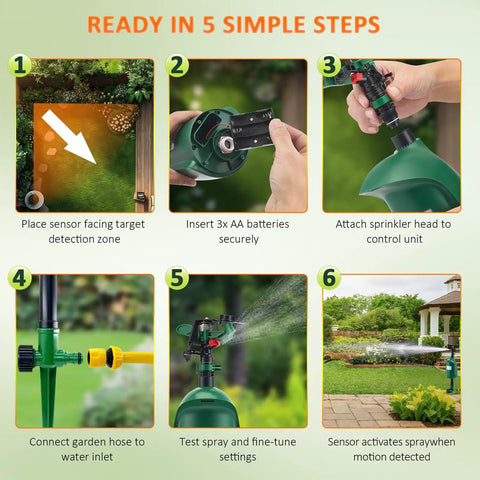 READY IN 5 SIMPLE STEPS

1

Place sensor facing target detection zone

2

Insert 3x AA batteries securely

3

Attach sprinkler head to control unit

4

Connect garden hose to water inlet

5

Test spray and fine-tune settings

6

Sensor activates spraywhen motion detected