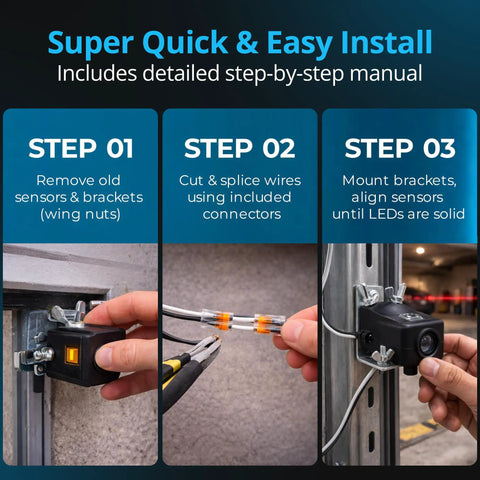 Super Quick & Easy Install
Includes detailed step-by-step manual

STEP 01
Remove old sensors & brackets (wing nuts)

STEP 02
Cut & splice wires using included connectors

STEP 03
Mount brackets, align sensors until LEDs are solid