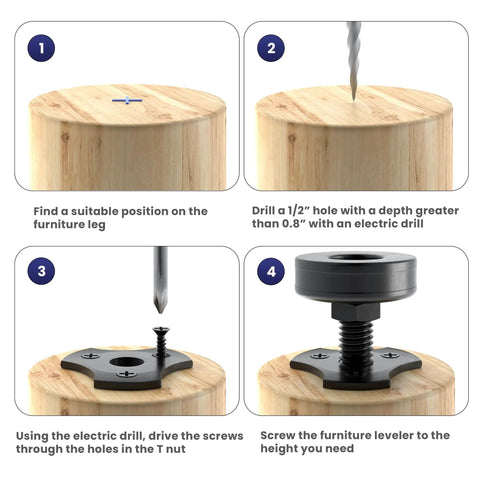 1

Find a suitable position on the furniture leg

2

Drill a 1/2" hole with a depth greater than 0.8" with an electric drill

3

Using the electric drill, drive the screws through the holes in the T nut

4

Screw the furniture leveler to the height you need