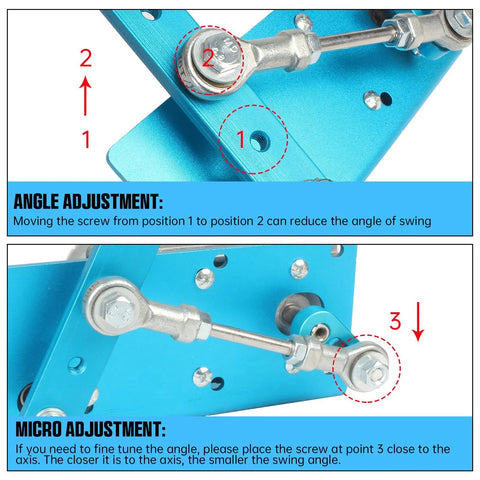 2

1

2

1

ANGLE ADJUSTMENT:

Moving the screw from position 1 to position 2 can reduce the angle of swing

3

MICRO ADJUSTMENT:

If you need to fine tune the angle, please place the screw at point 3 close to the axis. The closer it is to the axis, the smaller the swing angle.