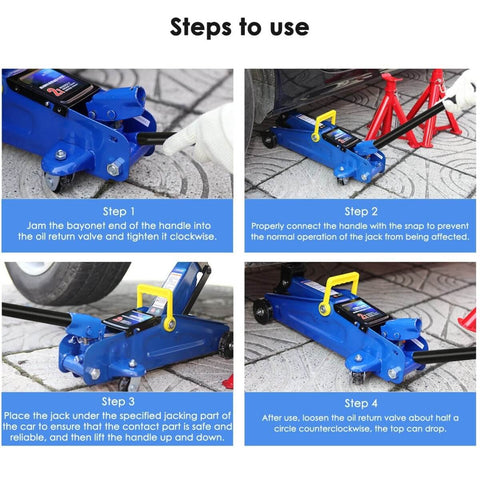 Steps to use

Step 1
Jam the bayonet end of the handle into the oil return valve and tighten it clockwise.

Step 2
Properly connect the handle with the snap to prevent the normal operation of the jack from being affected.

Step 3
Place the jack under the specified jacking part of the car to ensure that the contact part is safe and reliable, and then lift the handle up and down.

Step 4
After use, loosen the oil return valve about half a circle counterclockwise, the top can drop.