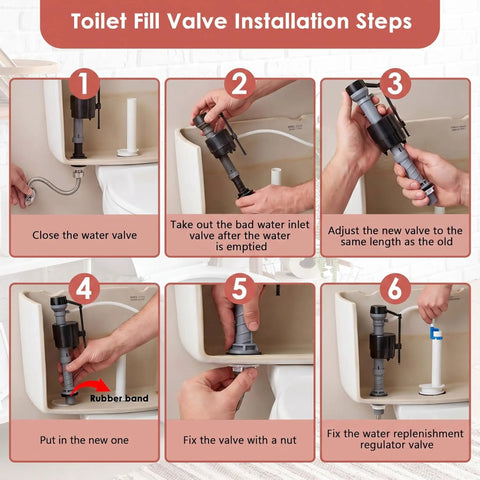 Toilet Fill Valve Installation Steps

1

Close the water valve

2

Take out the bad water inlet valve after the water is emptied

3

Adjust the new valve to the same length as the old

4

Rubber band

Put in the new one

5

Fix the valve with a nut

6

Fix the water replenishment regulator valve