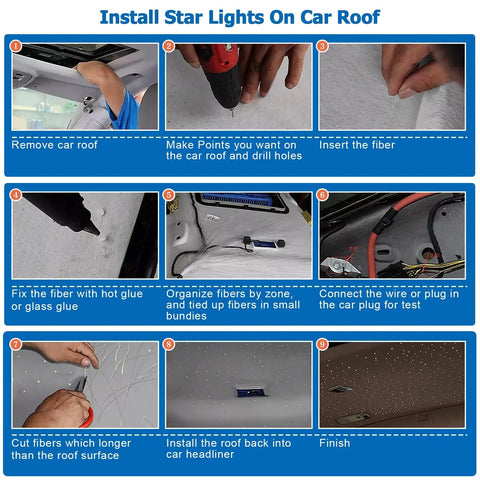 Install Star Lights On Car Roof

1
Remove car roof

2
Make Points you want on the car roof and drill holes

3
Insert the fiber

4
Fix the fiber with hot glue or glass glue

5
Organize fibers by zone, and tied up fibers in small bundies

6
Connect the wire or plug in the car plug for test

7
Cut fibers which longer than the roof surface

8
Install the roof back into car headliner

9
Finish