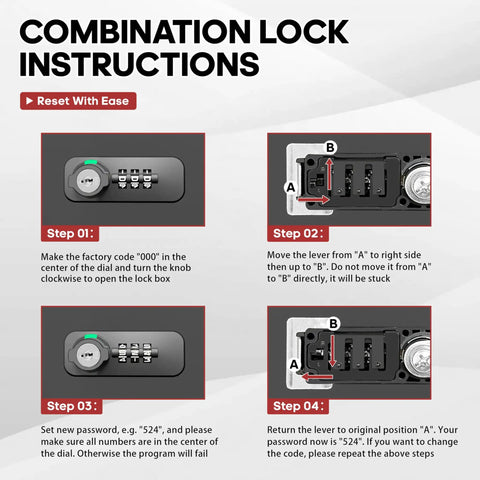 COMBINATION LOCK INSTRUCTIONS

▶ Reset With Ease

Step 01:

Make the factory code "000" in the center of the dial and turn the knob clockwise to open the lock box

B

A

Step 02:

Move the lever from "A" to right side then up to "B". Do not move it from "A" to "B" directly, it will be stuck

Step 03:

Set new password, e.g. "524", and please make sure all numbers are in the center of the dial. Otherwise the program will fail

B

A

Step 04:

Return the lever to original position "A". Your password now is "524". If you want to change the code, please repeat the above steps