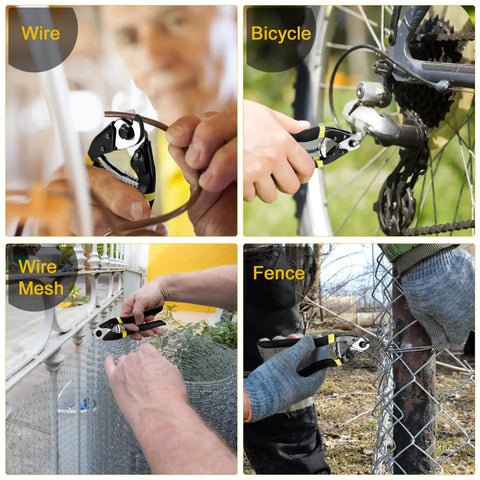 Wire

Bicycle

Wire Mesh

Fence