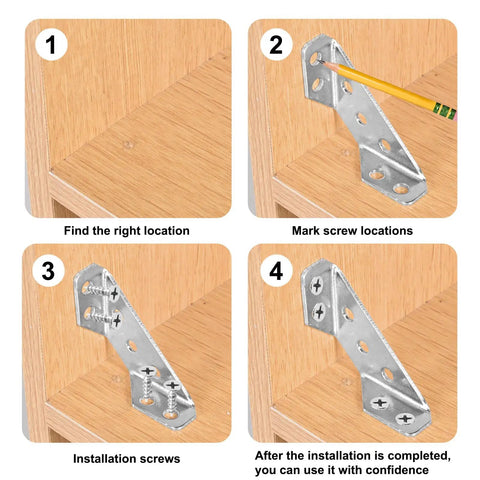 1

Find the right location

2

Mark screw locations

3

Installation screws

4

After the installation is completed, you can use it with confidence