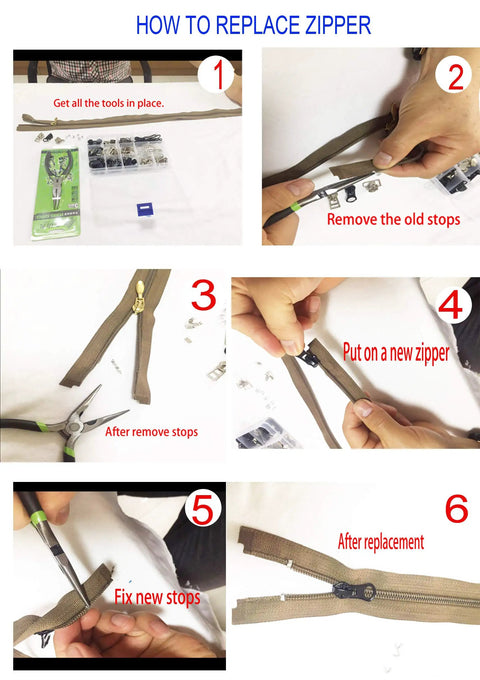 HOW TO REPLACE ZIPPER

1
Get all the tools in place.

2
Remove the old stops

3
After remove stops

4
Put on a new zipper

5
Fix new stops

6
After replacement