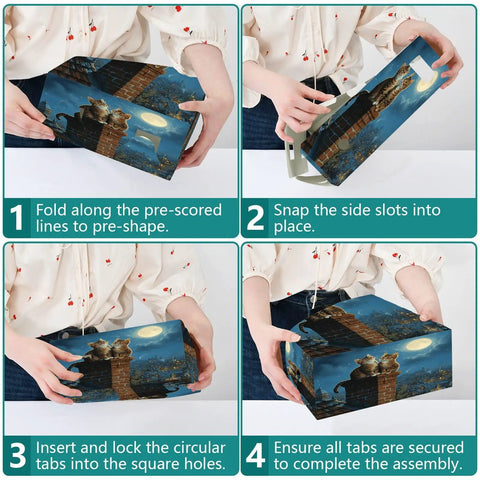 1 Fold along the pre-scored lines to pre-shape.

2 Snap the side slots into place.

3 Insert and lock the circular tabs into the square holes.

4 Ensure all tabs are secured to complete the assembly.