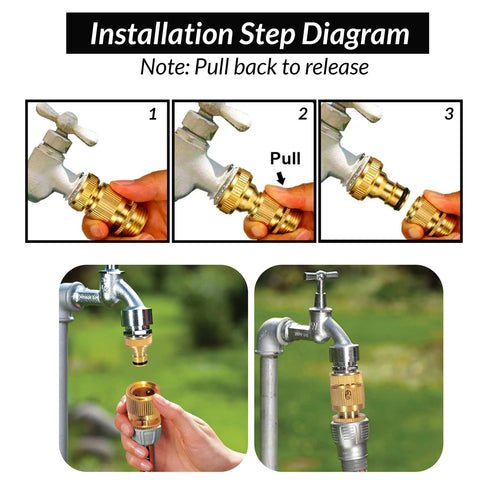 Installation Step Diagram
Note: Pull back to release

1

2
Pull

3