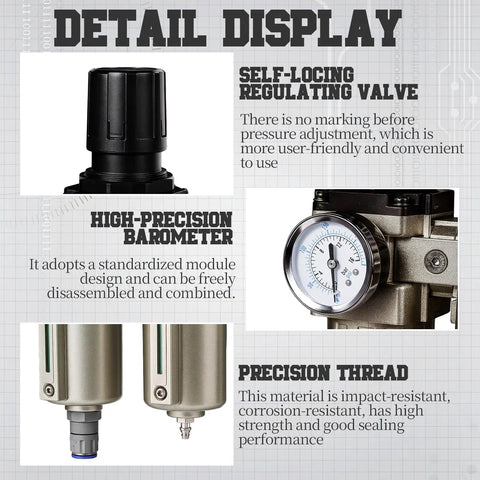 DETAIL DISPLAY

SELF-LOCING REGULATING VALVE

There is no marking before pressure adjustment, which is more user-friendly and convenient to use

HIGH-PRECISION BAROMETER

It adopts a standardized module design and can be freely disassembled and combined.

PRECISION THREAD

This material is impact-resistant, corrosion-resistant, has high strength and good sealing performance