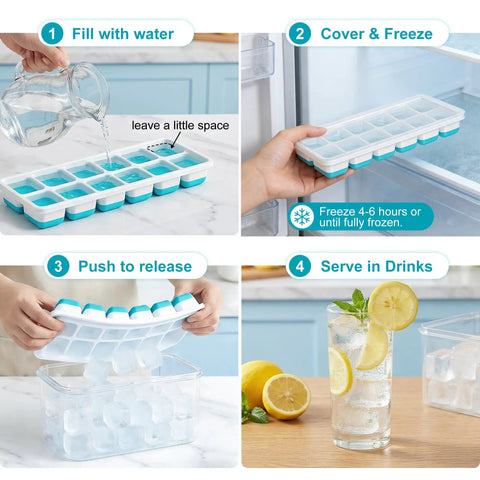 1 Fill with water

leave a little space

2 Cover & Freeze

Freeze 4-6 hours or until fully frozen.

3 Push to release

4 Serve in Drinks