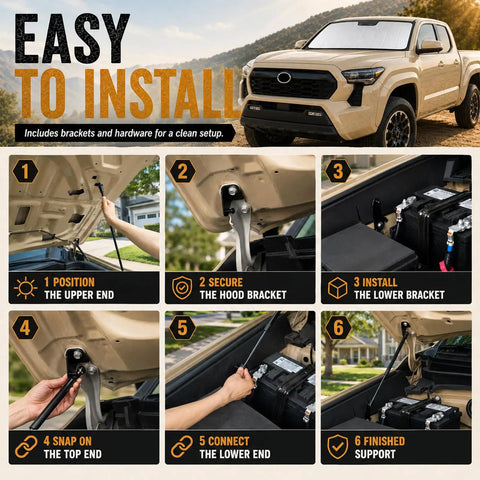 EASY
TO INSTALL

Includes brackets and hardware for a clean setup.

1

1 POSITION
THE UPPER END

2

2 SECURE
THE HOOD BRACKET

3

3 INSTALL
THE LOWER BRACKET

4

4 SNAP ON
THE TOP END

5

5 CONNECT
THE LOWER END

6

6 FINISHED
SUPPORT