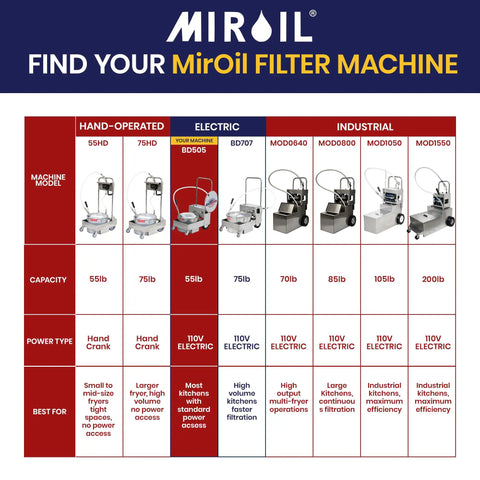 MIROIL®

FIND YOUR MirOil FILTER MACHINE

| | HAND-OPERATED | | ELECTRIC | | INDUSTRIAL | | | |
|---|---|---|---|---|---|---|---|---|
| MACHINE MODEL | 55HD | 75HD | YOUR MACHINE BD505 | BD707 | MOD0640 | MOD0800 | MOD1050 | MOD1550 |
| CAPACITY | 55lb | 75lb | 55lb | 75lb | 70lb | 85lb | 105lb | 200lb |
| POWER TYPE | Hand Crank | Hand Crank | 110V ELECTRIC | 110V ELECTRIC | 110V ELECTRIC | 110V ELECTRIC | 110V ELECTRIC | 110V ELECTRIC |
| BEST FOR | Small to mid-size fryers tight spaces, no power access | Larger fryer, high volume no power access | Most kitchens with standard power acsess | High volume kitchens faster filtration | High output multi-fryer operations | Large Kitchens, continuous filtration | Industrial kitchens, maximum efficiency | Industrial kitchens, maximum efficiency |