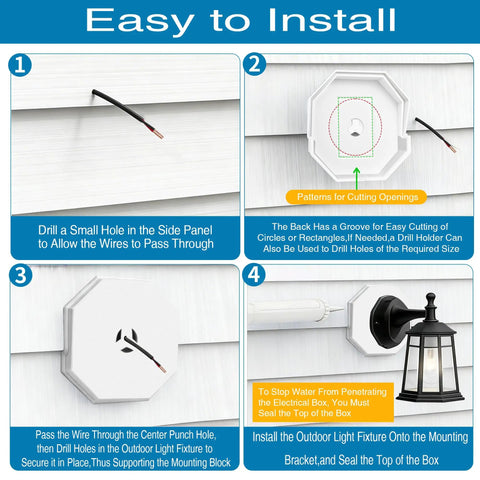 Easy to Install

1

Drill a Small Hole in the Side Panel to Allow the Wires to Pass Through

2

Patterns for Cutting Openings

The Back Has a Groove for Easy Cutting of Circles or Rectangles,If Needed,a Drill Holder Can Also Be Used to Drill Holes of the Required Size

3

Pass the Wire Through the Center Punch Hole, then Drill Holes in the Outdoor Light Fixture to Secure it in Place,Thus Supporting the Mounting Block

4

To Stop Water From Penetrating the Electrical Box, You Must Seal the Top of the Box

Install the Outdoor Light Fixture Onto the Mounting Bracket,and Seal the Top of the Box