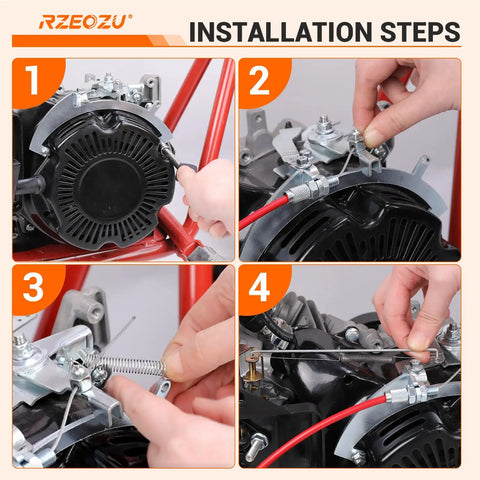 RZEOZU®

INSTALLATION STEPS

1

2

3

4