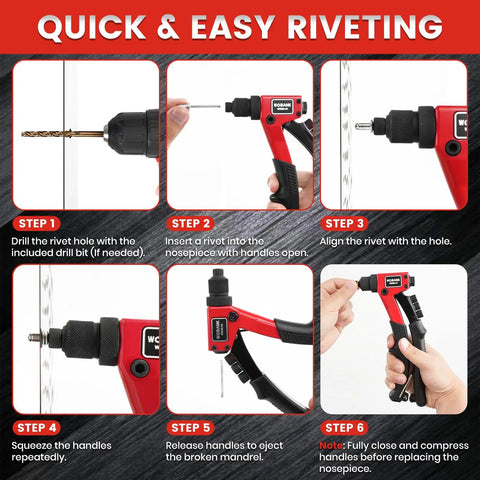 QUICK & EASY RIVETING

STEP 1
Drill the rivet hole with the included drill bit (If needed).

STEP 2
Insert a rivet into the nosepiece with handles open.

STEP 3
Align the rivet with the hole.

STEP 4
Squeeze the handles repeatedly.

STEP 5
Release handles to eject the broken mandrel.

STEP 6
Note: Fully close and compress handles before replacing the nosepiece.