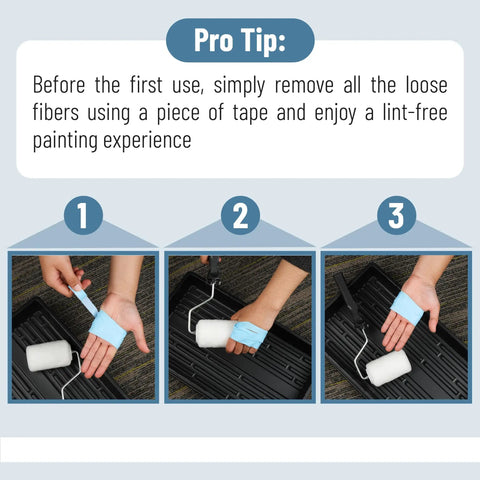 Pro Tip:

Before the first use, simply remove all the loose fibers using a piece of tape and enjoy a lint-free painting experience

1

2

3