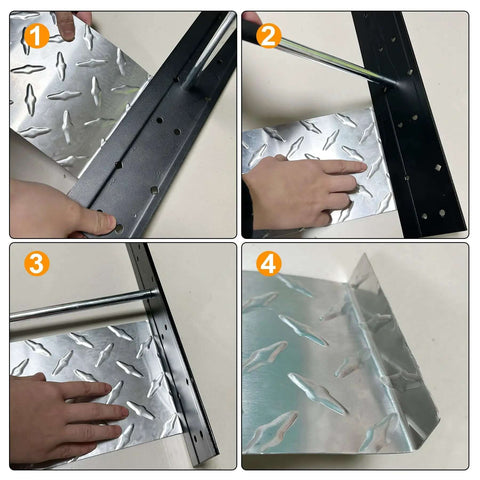 1
2
3
4