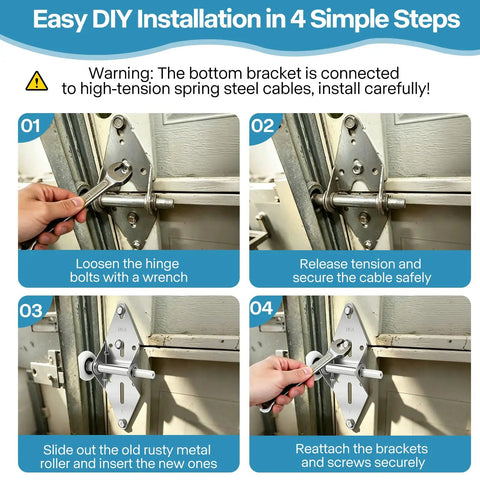 Easy DIY Installation in 4 Simple Steps

Warning: The bottom bracket is connected to high-tension spring steel cables, install carefully!

01

Loosen the hinge bolts with a wrench

02

Release tension and secure the cable safely

03

Slide out the old rusty metal roller and insert the new ones

04

Reattach the brackets and screws securely