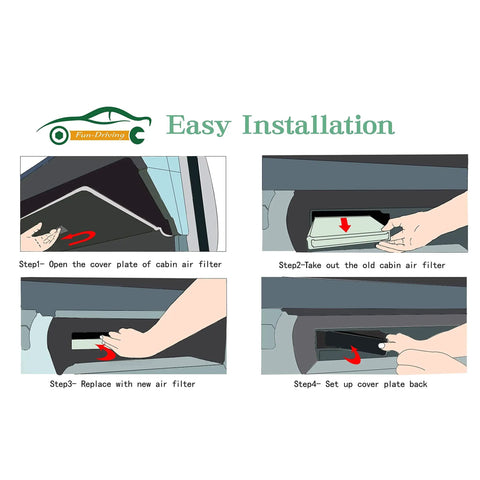 Fun-Driving

Easy Installation

Step1- Open the cover plate of cabin air filter

Step2-Take out the old cabin air filter

Step3- Replace with new air filter

Step4- Set up cover plate back