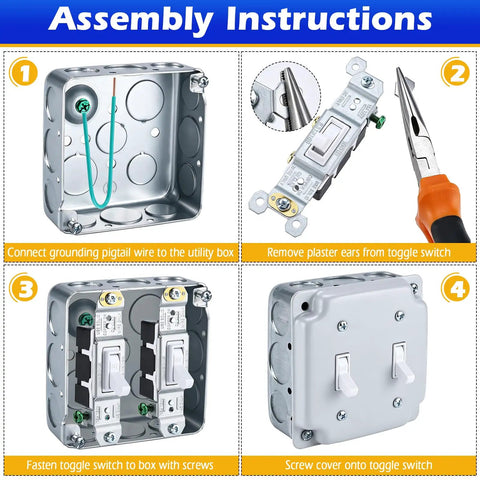 Assembly Instructions

1

Connect grounding pigtail wire to the utility box

2

Remove plaster ears from toggle switch

3

Fasten toggle switch to box with screws

4

Screw cover onto toggle switch