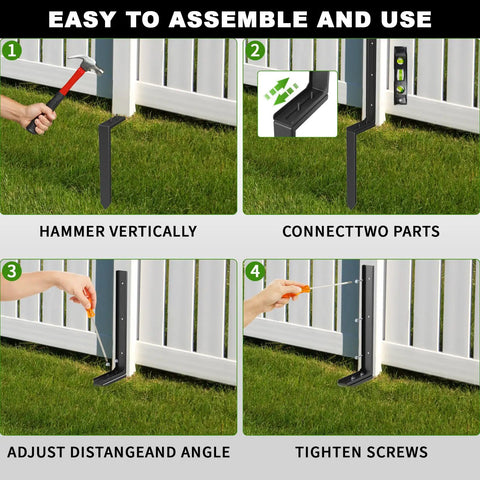 EASY TO ASSEMBLE AND USE

1

HAMMER VERTICALLY

2

CONNECTTWO PARTS

3

ADJUST DISTANGEAND ANGLE

4

TIGHTEN SCREWS