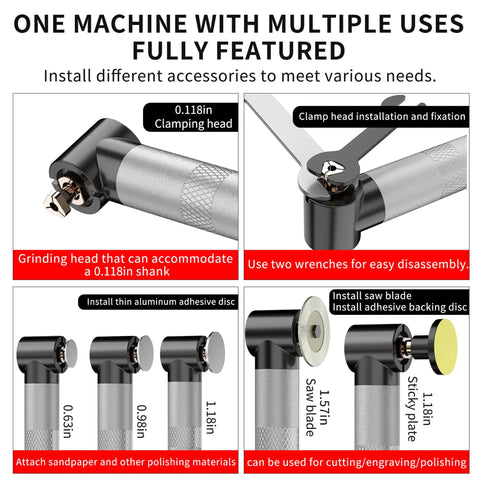 ONE MACHINE WITH MULTIPLE USES
FULLY FEATURED
Install different accessories to meet various needs.

0.118in
Clamping head

Grinding head that can accommodate a 0.118in shank

Clamp head installation and fixation

Use two wrenches for easy disassembly.

Install thin aluminum adhesive disc

0.63in

0.98in

1.18in

Attach sandpaper and other polishing materials

Install saw blade
Install adhesive backing disc

1.57in
Saw blade

1.18in
Sticky plate

can be used for cutting/engraving/polishing